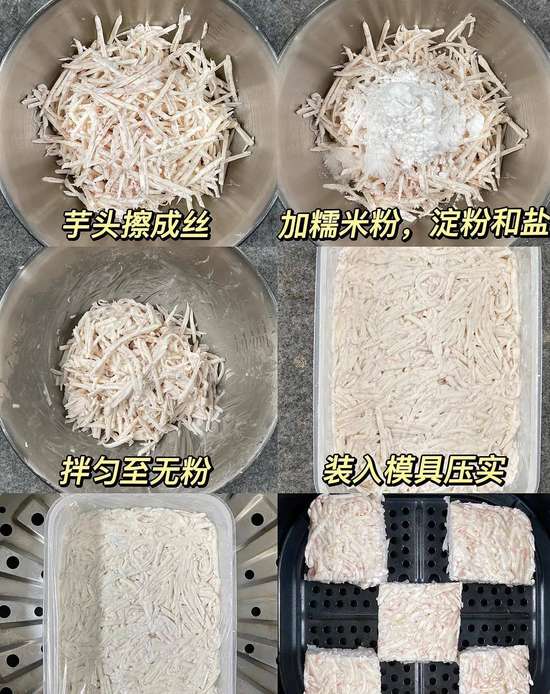 芋头擦成丝

加糯米粉，淀粉和盐

拌匀至无粉

装入模具压实