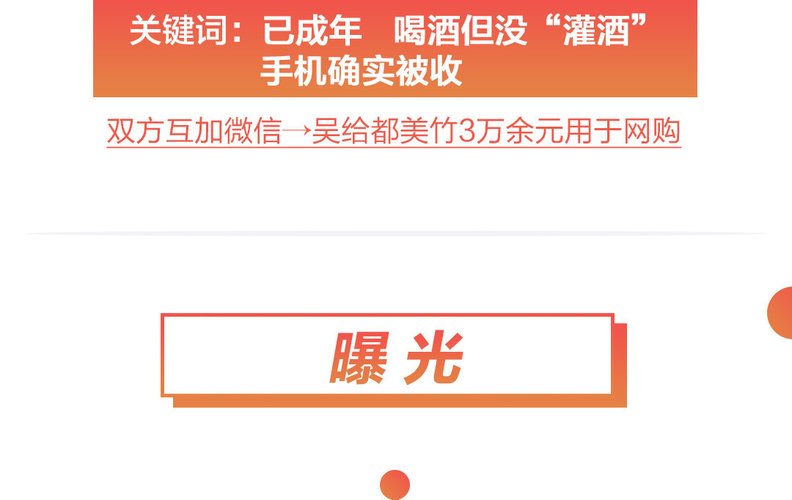 关键词：已成年 喝酒但没“灌酒”
手机确实被收

双方互加微信→吴给都美竹3万余元用于网购

曝光