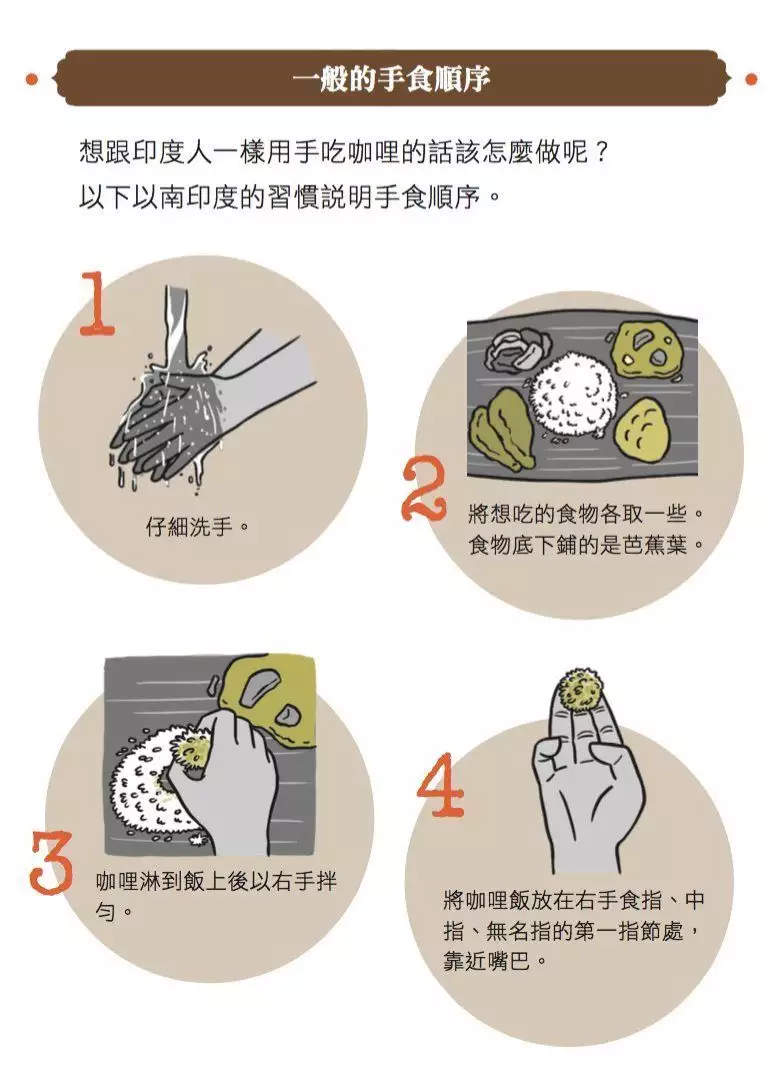 一般的手食順序

想跟印度人一樣用手吃咖哩的話該怎麼做呢？
以下以南印度的習慣說明手食順序。

1

仔細洗手。

2

將想吃的食物各取一些。食物底下鋪的是芭蕉葉。

3

咖哩淋到飯上後以右手拌勻。

4

將咖哩飯放在右手食指、中指、無名指的第一指節處，靠近嘴巴。