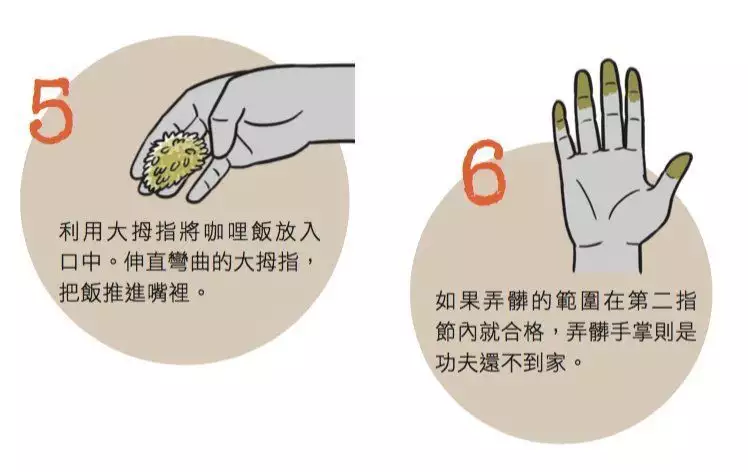 5

利用大拇指將咖哩飯放入口中。伸直彎曲的大拇指，把飯推進嘴裡。

6

如果弄髒的範圍在第二指節內就合格，弄髒手掌則是功夫還不到家。