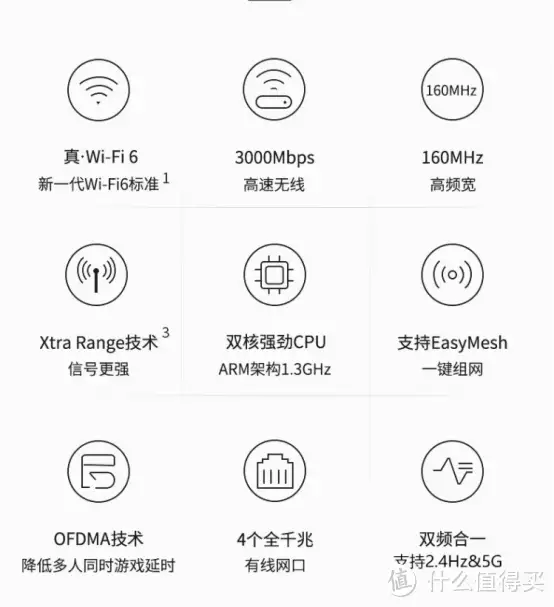 160MHz

真·Wi-Fi 6
新一代Wi-Fi6标准$^{1}$

3000Mbps
高速无线

160MHz
高频宽

Xtra Range技术$^{3}$
信号更强

双核强劲CPU
ARM架构1.3GHz

支持EasyMesh
一键组网

OFDMA技术
降低多人同时游戏延时

4个全千兆
有线网口

双频合一
支持2.4Hz&5G

值 什么值得买