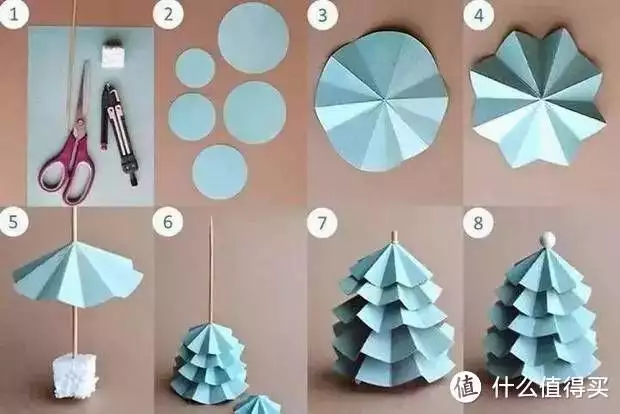 1
2
3
4
5
6
7
8
值 什么值得买