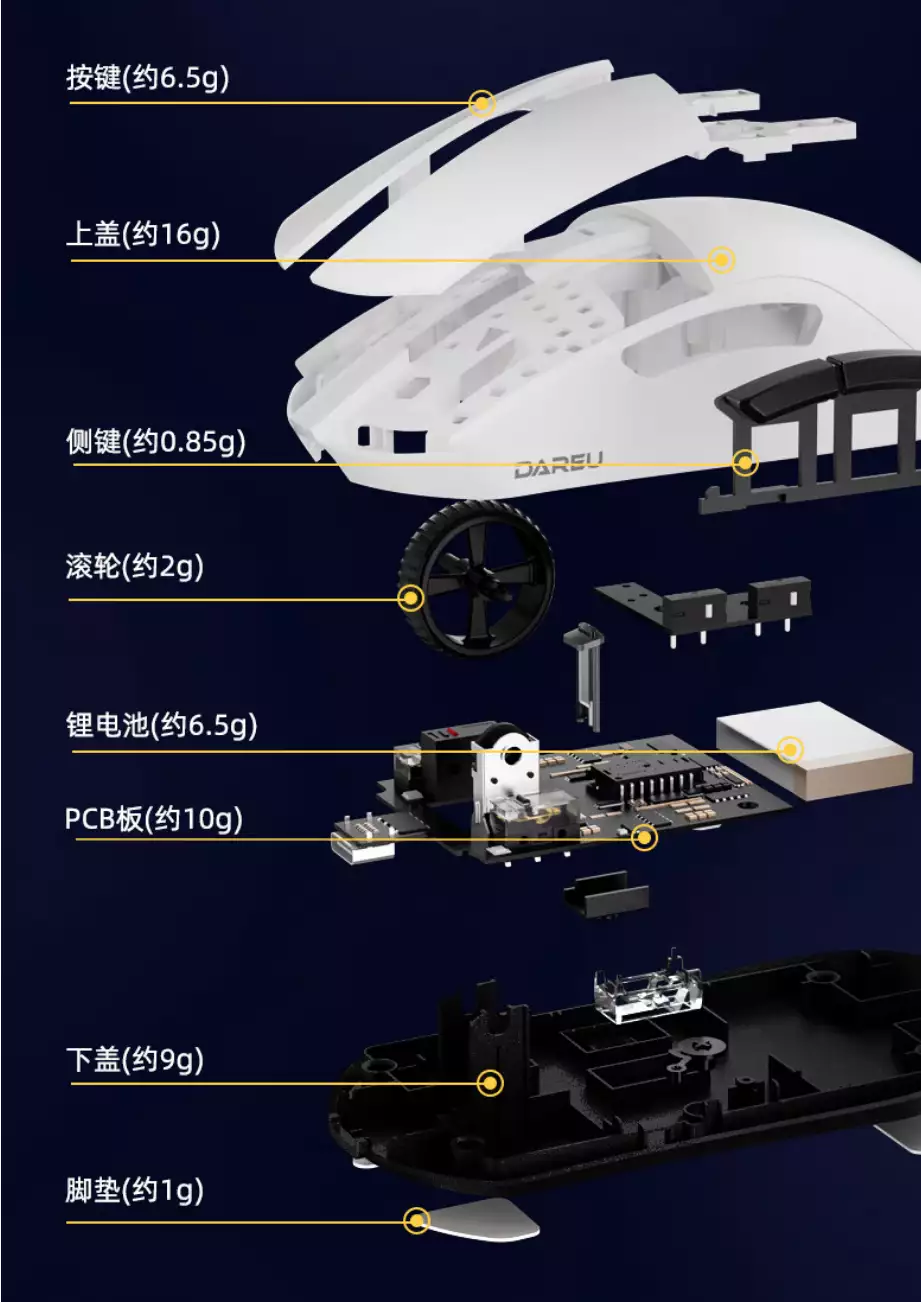 按键(约6.5g)

上盖(约16g)

侧键(约0.85g)

DAREU

滚轮(约2g)

锂电池(约6.5g)

PCB板(约10g)

下盖(约9g)

脚垫(约1g)