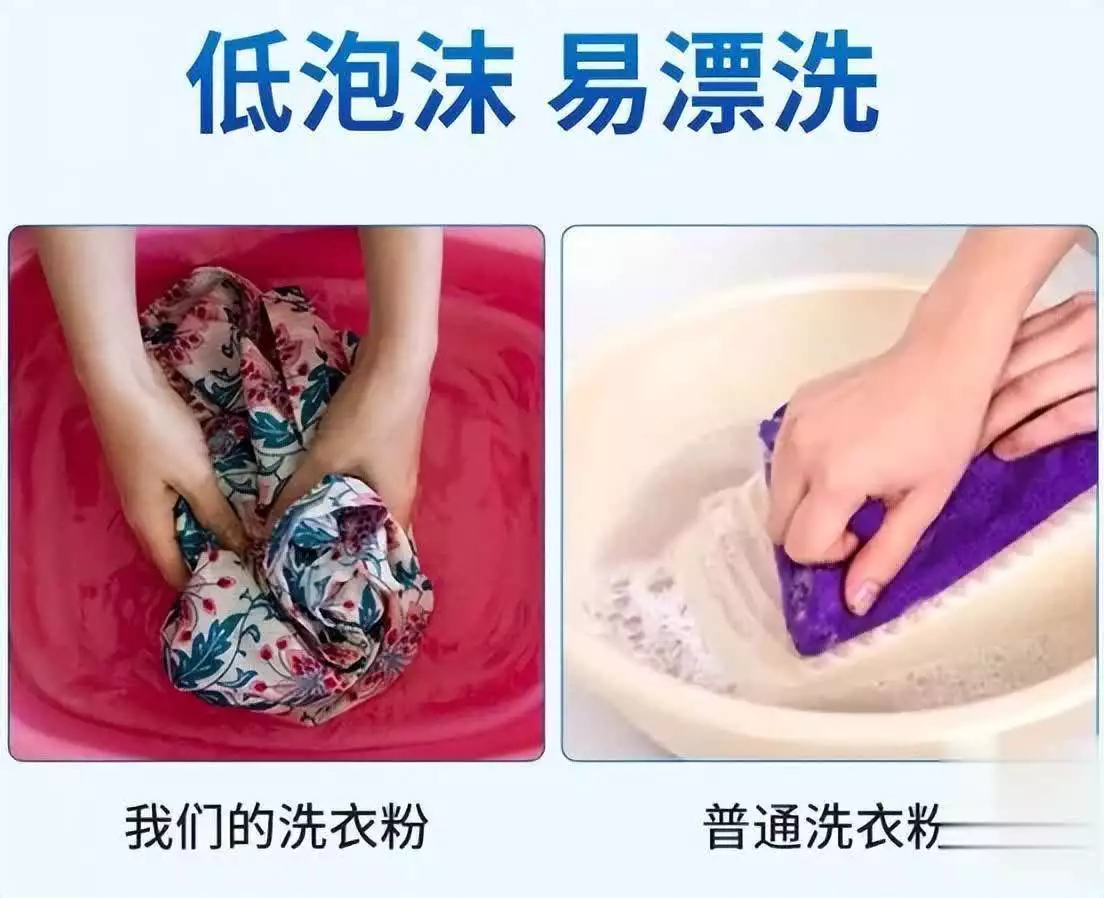 低泡沫 易漂洗

我们的洗衣粉

普通洗衣粉