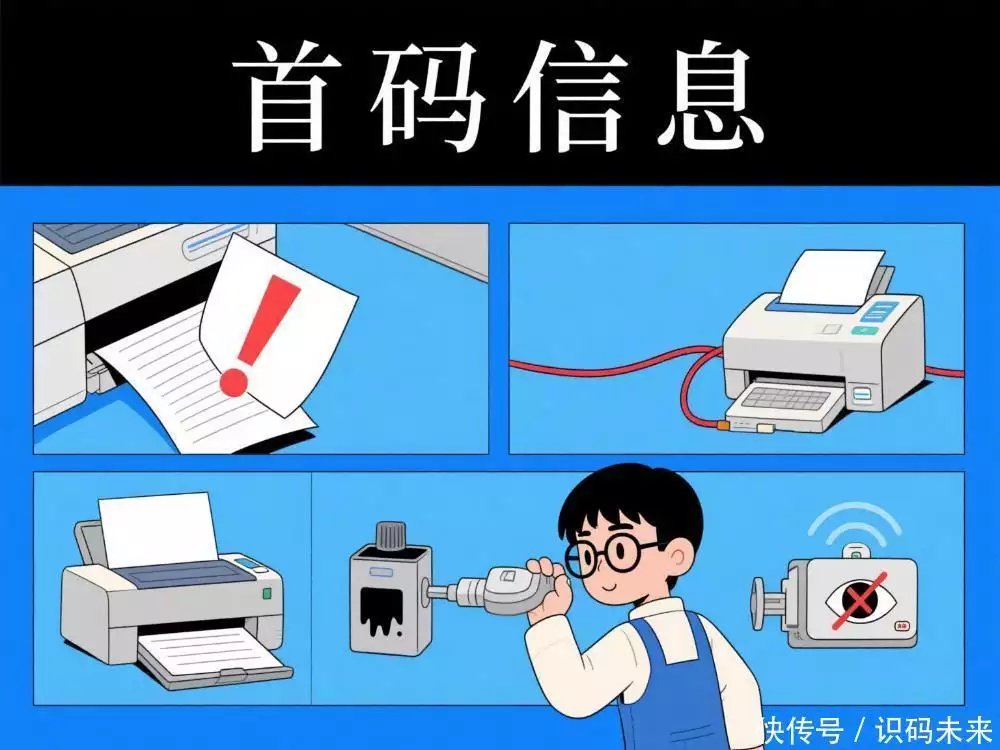 首码信息

快传号 / 识码未来