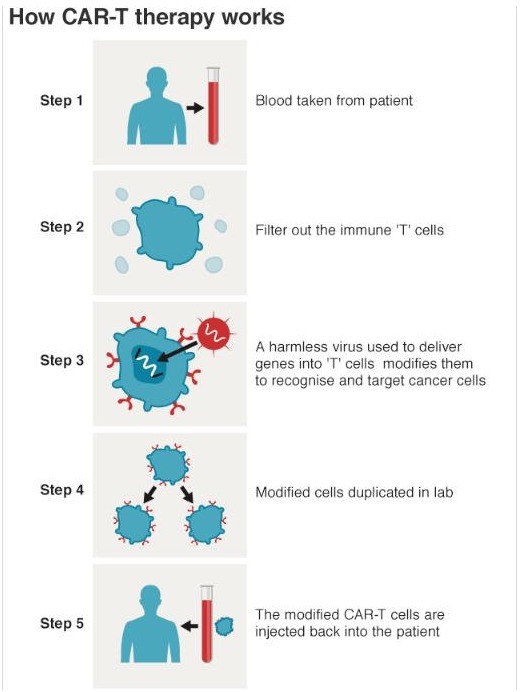 How CAR-T therapy works

Step 1

Blood taken from patient

Step 2

Filter out the immune 'T' cells

Step 3

A harmless virus used to deliver genes into 'T' cells modifies them to recognise and target cancer cells

Step 4

Modified cells duplicated in lab

Step 5

The modified CAR-T cells are injected back into the patient