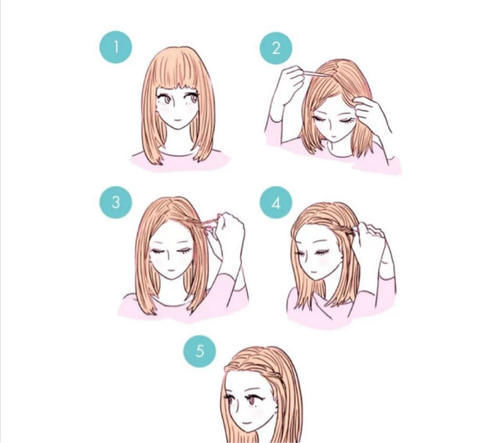 1

2

3

4

5