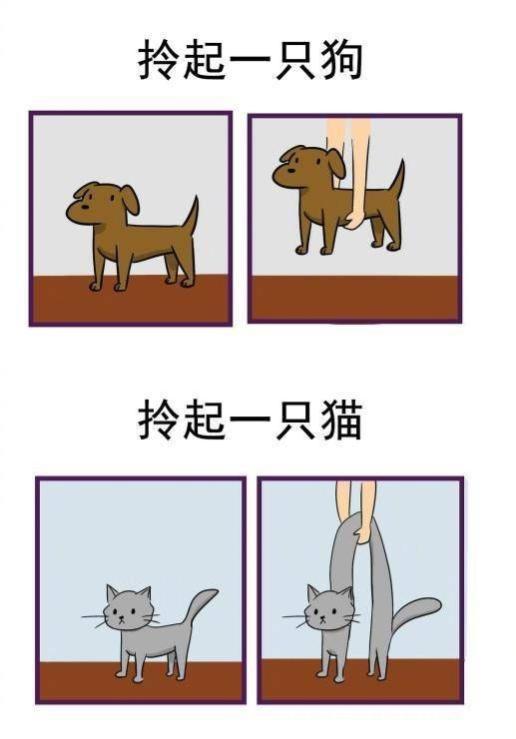 拎起一只狗

拎起一只猫