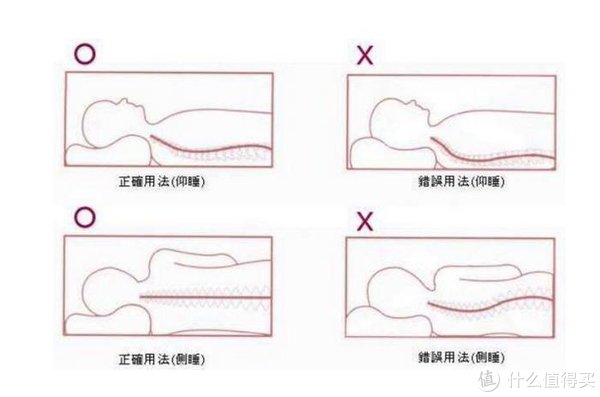 O

正確用法(仰睡)

X

錯誤用法(仰睡)

O

正確用法(側睡)

X

錯誤用法(側睡)

值 什么值得买