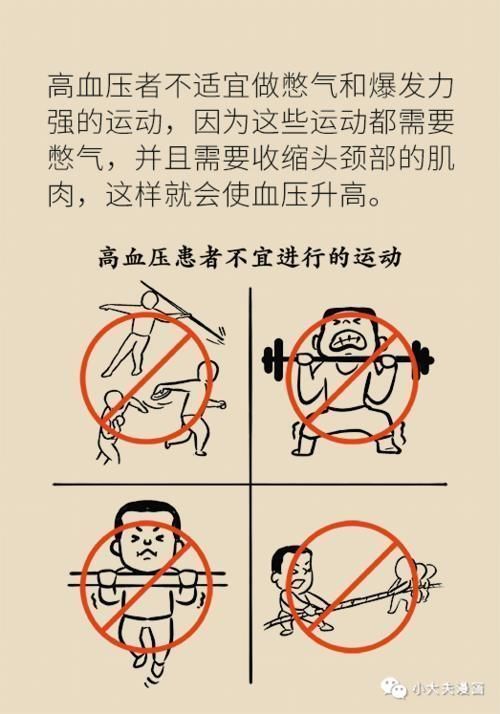 高血压者不适宜做憋气和爆发力强的运动，因为这些运动都需要憋气，并且需要收缩头颈部的肌肉，这样就会使血压升高。

高血压患者不宜进行的运动

小大夫漫画