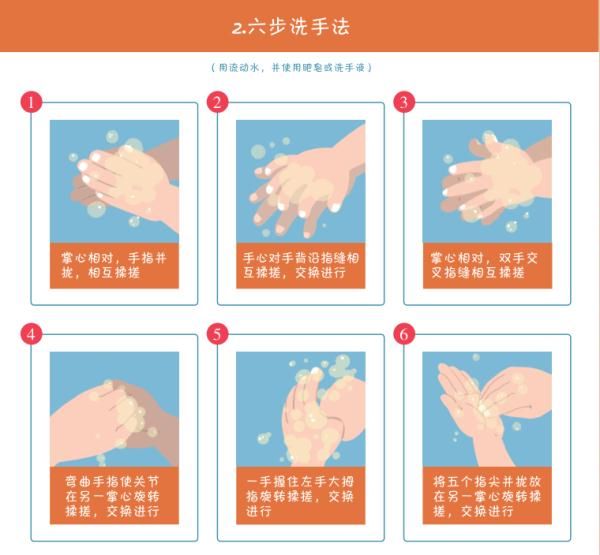 2.六步洗手法

（用流动水，并使用肥皂或洗手液）

1
掌心相对，手指并拢，相互揉搓

2
手心对手背沿指缝相互揉搓，交换进行

3
掌心相对，双手交叉指缝相互揉搓

4
弯曲手指使关节在另一掌心旋转揉搓，交换进行

5
一手握住左手大拇指旋转揉搓，交换进行

6
将五个指尖并拢放在另一掌心旋转揉搓，交换进行