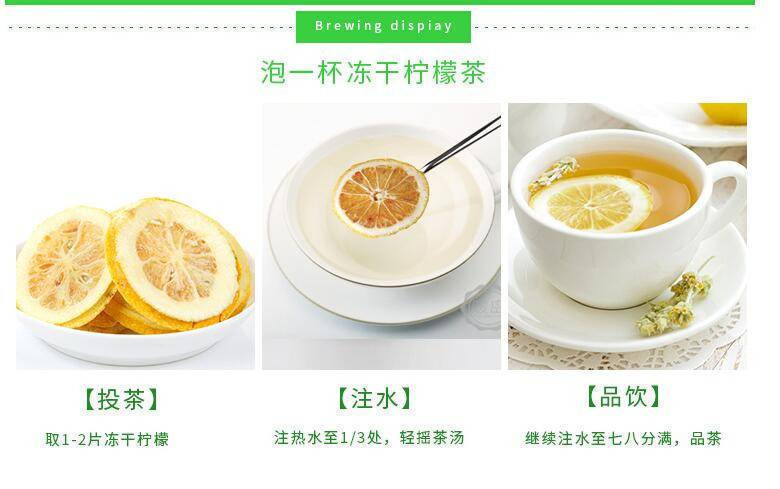 Brewing dispiay

泡一杯冻干柠檬茶

【投茶】

取1-2片冻干柠檬

【注水】

注热水至1/3处，轻摇茶汤

【品饮】

继续注水至七八分满，品茶