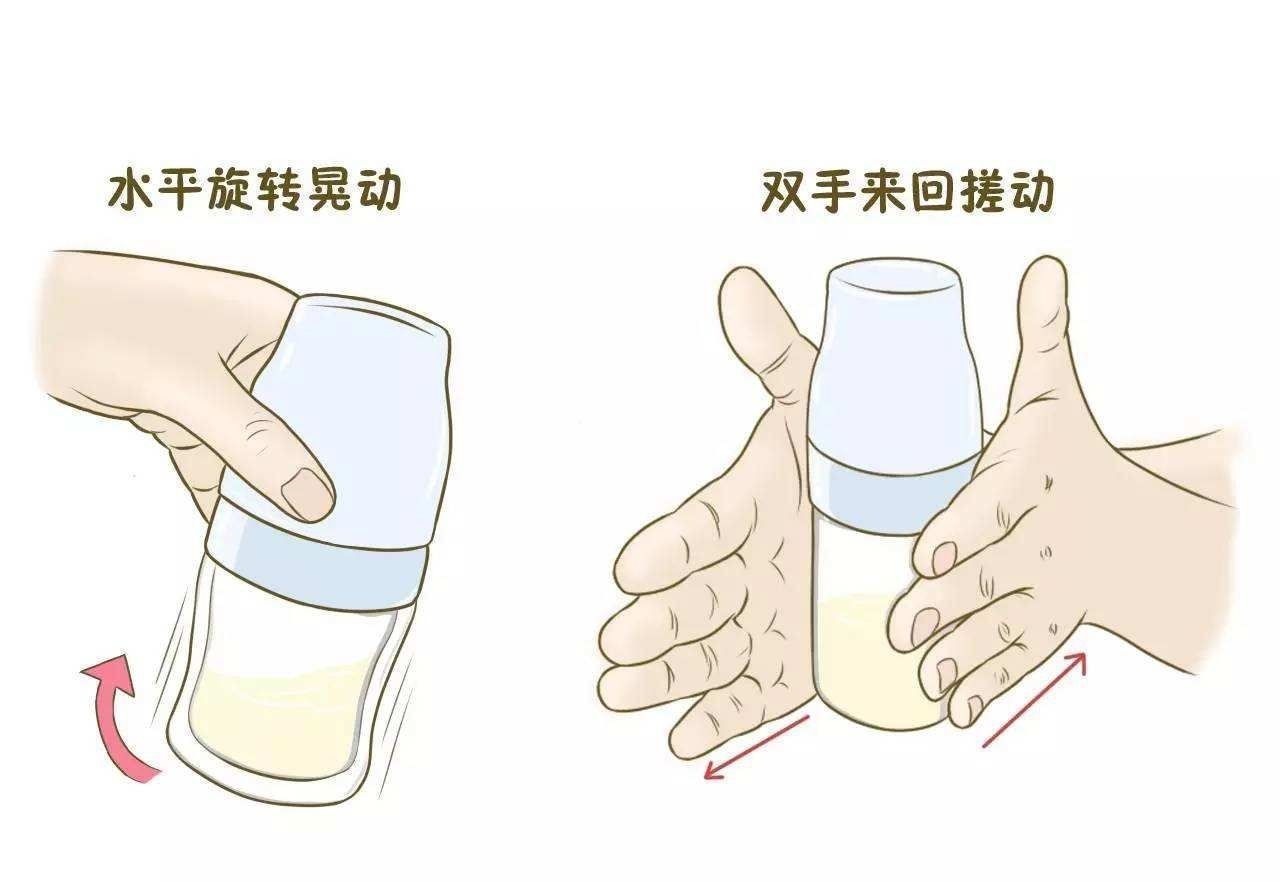 水平旋转晃动

双手来回搓动