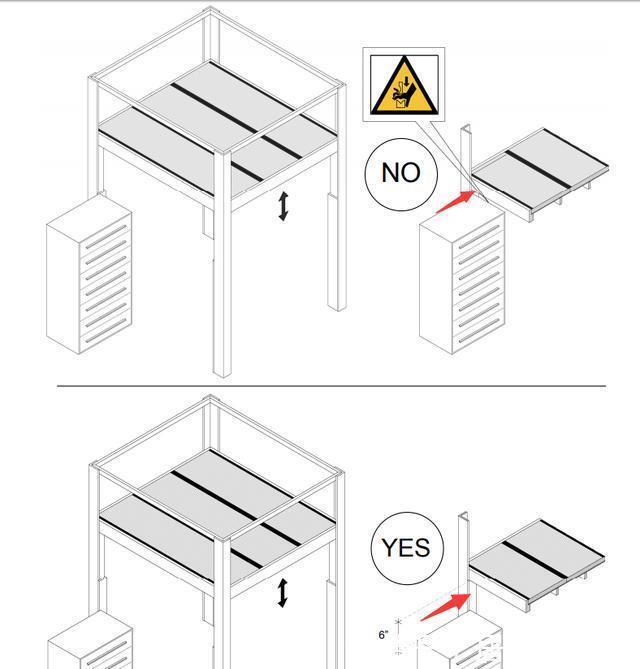 NO

YES

6"