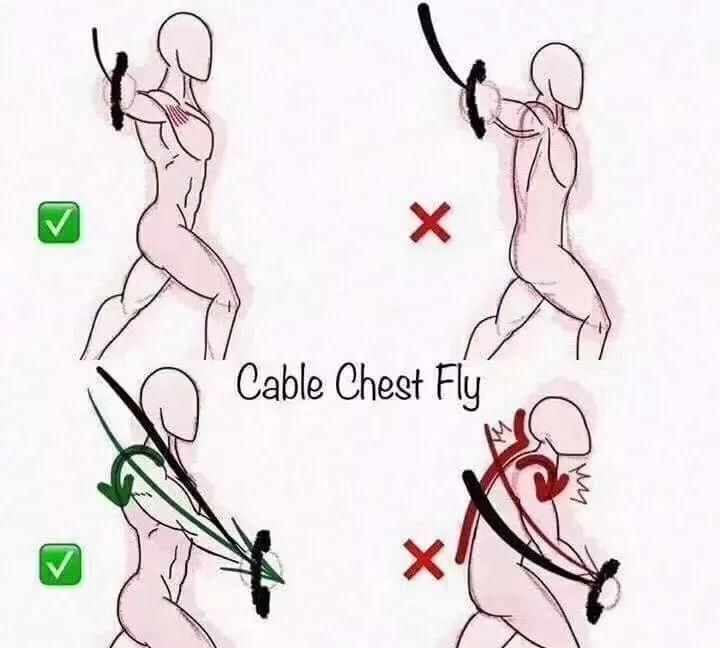 Cable Chest Fly