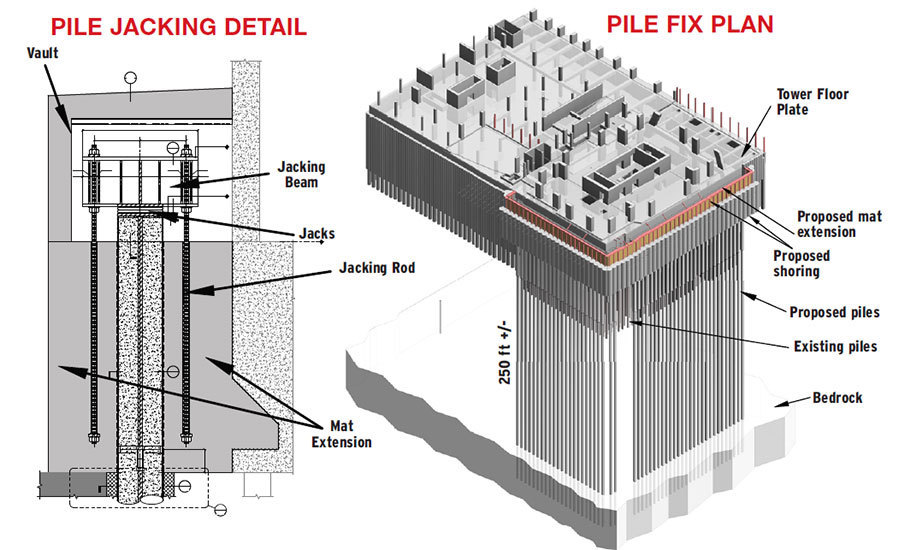 PILE JACKING DETAIL

Vault

Jacking Beam

Jacks

Jacking Rod

Mat Extension

PILE FIX PLAN

Tower Floor Plate

Proposed mat extension

Proposed shoring

Proposed piles

Existing piles

250 ft +/-

Bedrock