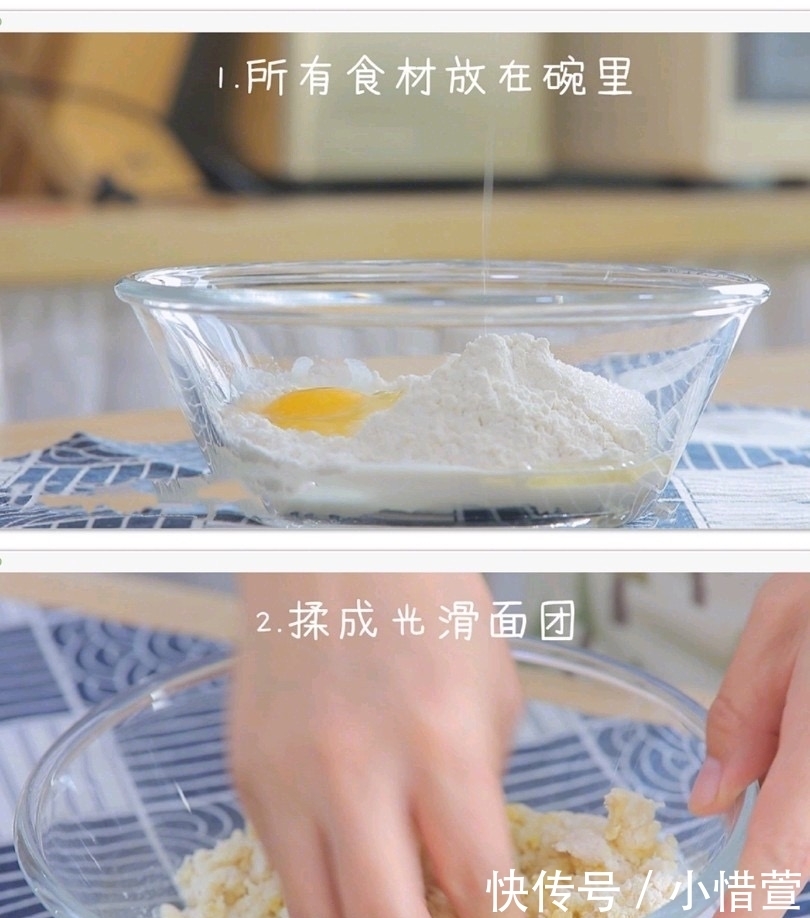 1.所有食材放在碗里

2.揉成光滑面团

快传号 / 小惜萱