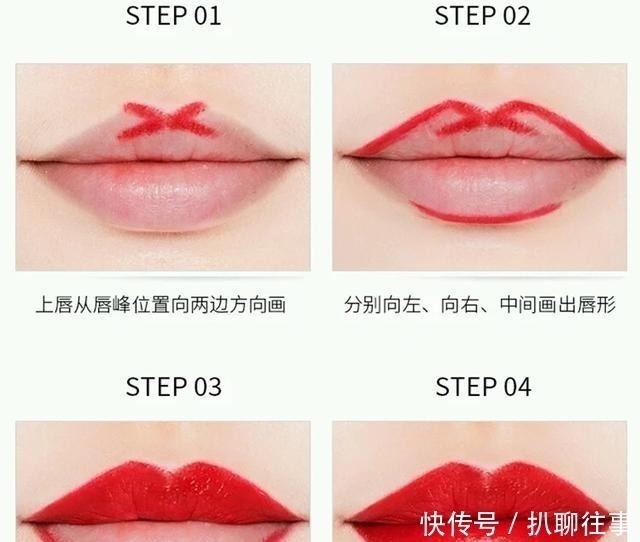 STEP 01

上唇从唇峰位置向两边方向画

STEP 02

分别向左、向右、中间画出唇形

STEP 03

STEP 04

快传号 / 扒聊往事