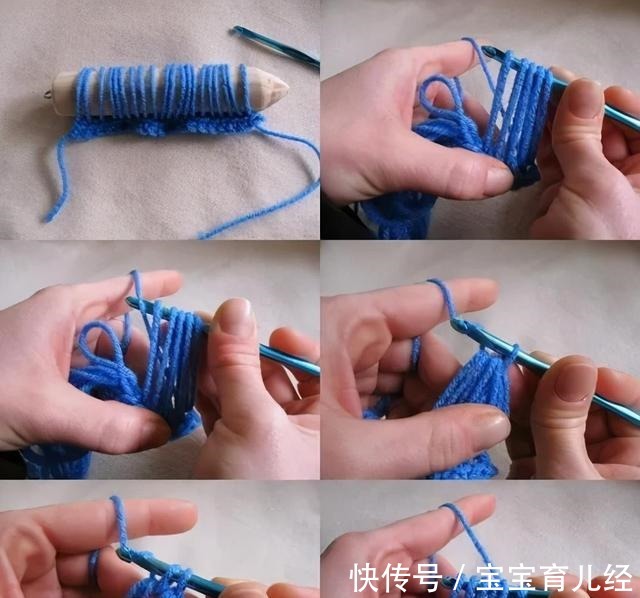 快传号 / 宝宝育儿经