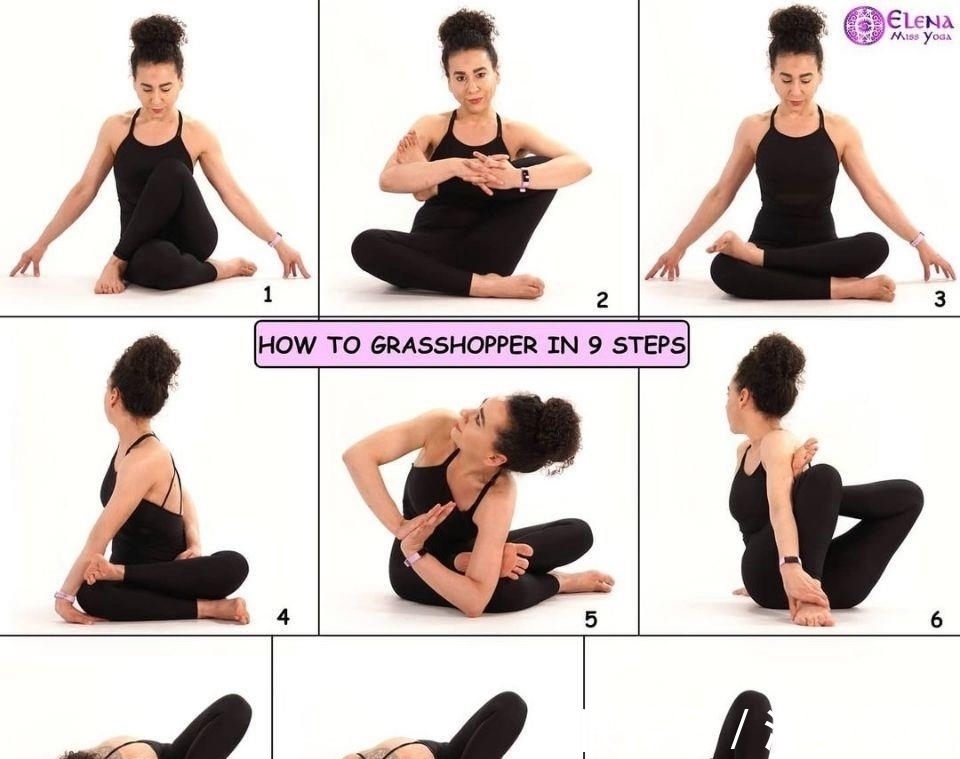 ELENA
Miss Yoga

1

2

3

HOW TO GRASSHOPPER IN 9 STEPS

4

5

6