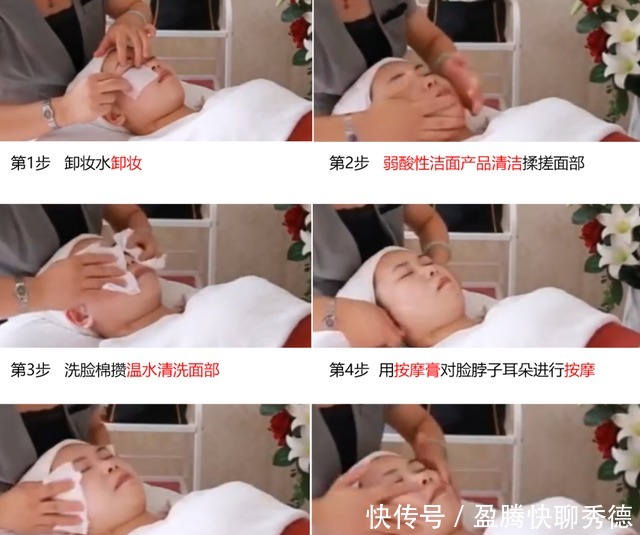 第1步 卸妆水卸妆

第2步 弱酸性洁面产品清洁揉搓面部

第3步 洗脸棉攒温水清洗面部

第4步 用按摩膏对脸脖子耳朵进行按摩

快传号 / 盈腾快聊秀德