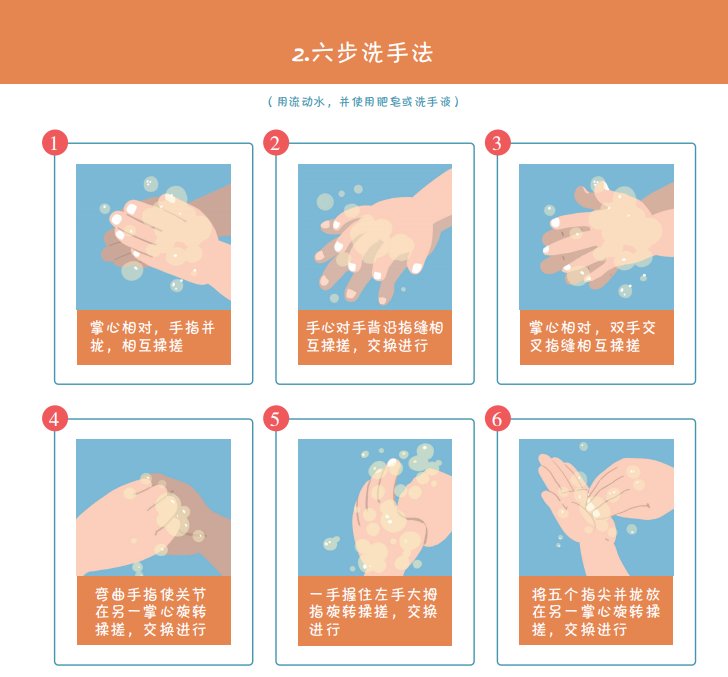 2.六步洗手法

（用流动水，并使用肥皂或洗手液）

1

掌心相对，手指并拢，相互揉搓

2

手心对手背沿指缝相互揉搓，交换进行

3

掌心相对，双手交叉指缝相互揉搓

4

弯曲手指使关节在另一掌心旋转揉搓，交换进行

5

一手握住左手大拇指旋转揉搓，交换进行

6

将五个指尖并拢放在另一掌心旋转揉搓，交换进行