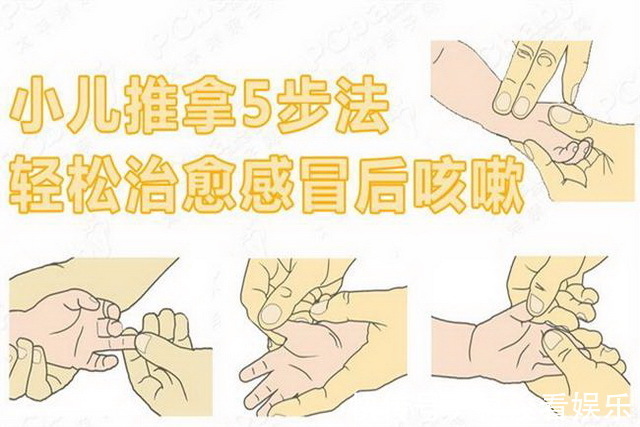 小儿推拿5步法
轻松治愈感冒后咳嗽

看娱乐