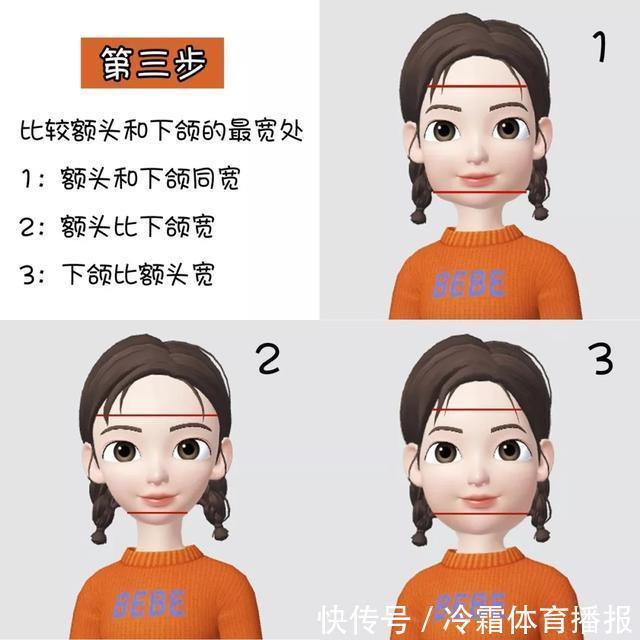 第三步

比较额头和下颌的最宽处

1：额头和下颌同宽

2：额头比下颌宽

3：下颌比额头宽

1

BEBE

2

BEBE

3

BEBE

快传号 / 冷霜体育播报