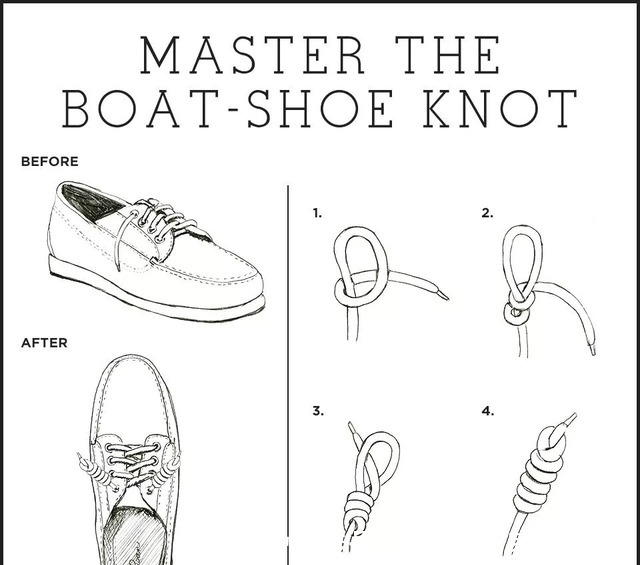 MASTER THE BOAT-SHOE KNOT

BEFORE

AFTER

1.

2.

3.

4.