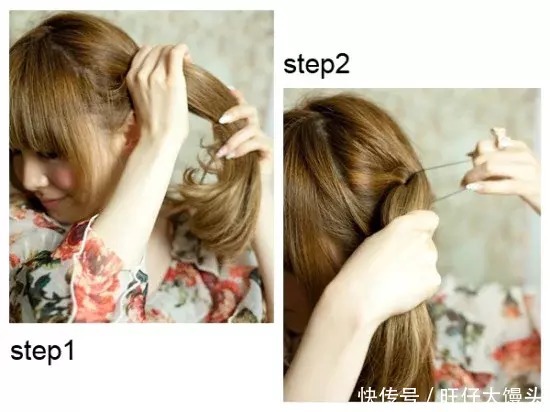 step2

step1

快传号 / 旺仔大馒头