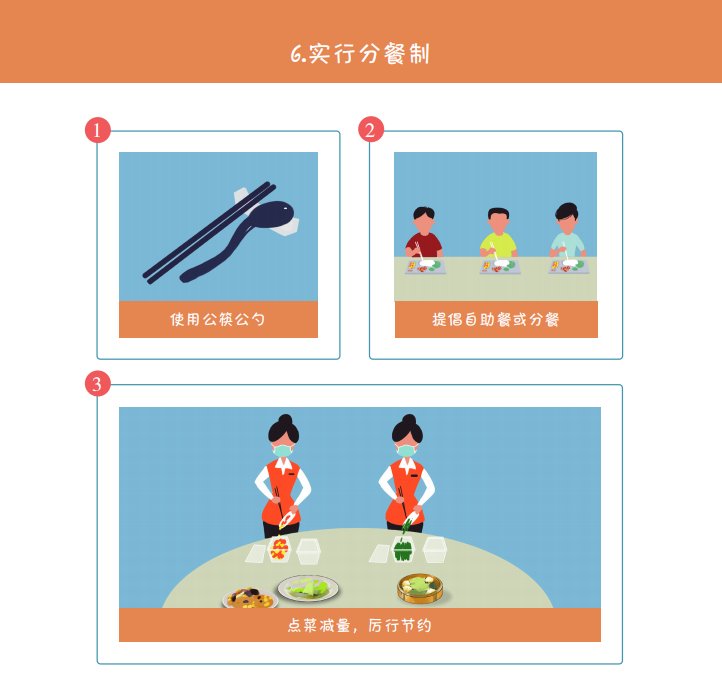 6.实行分餐制

1

使用公筷公勺

2

提倡自助餐或分餐

3

点菜减量，厉行节约