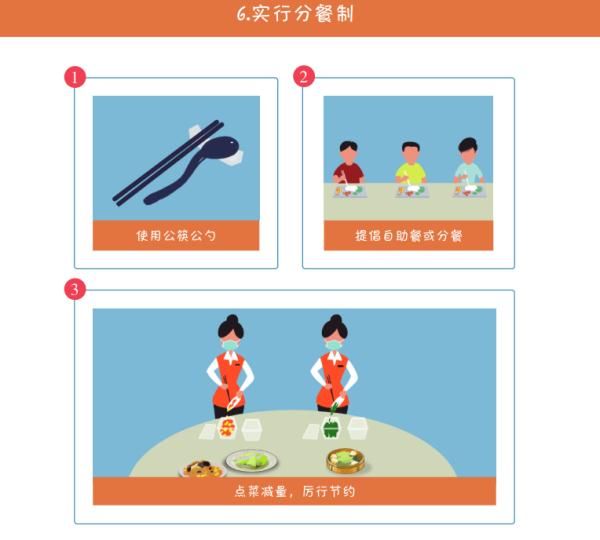 6.实行分餐制

1

使用公筷公勺

2

提倡自助餐或分餐

3

点菜减量，厉行节约