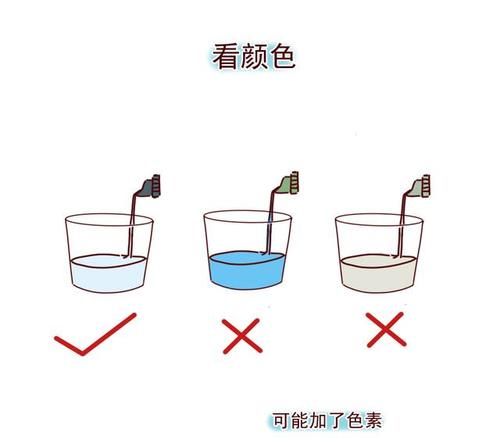 看颜色

可能加了色素