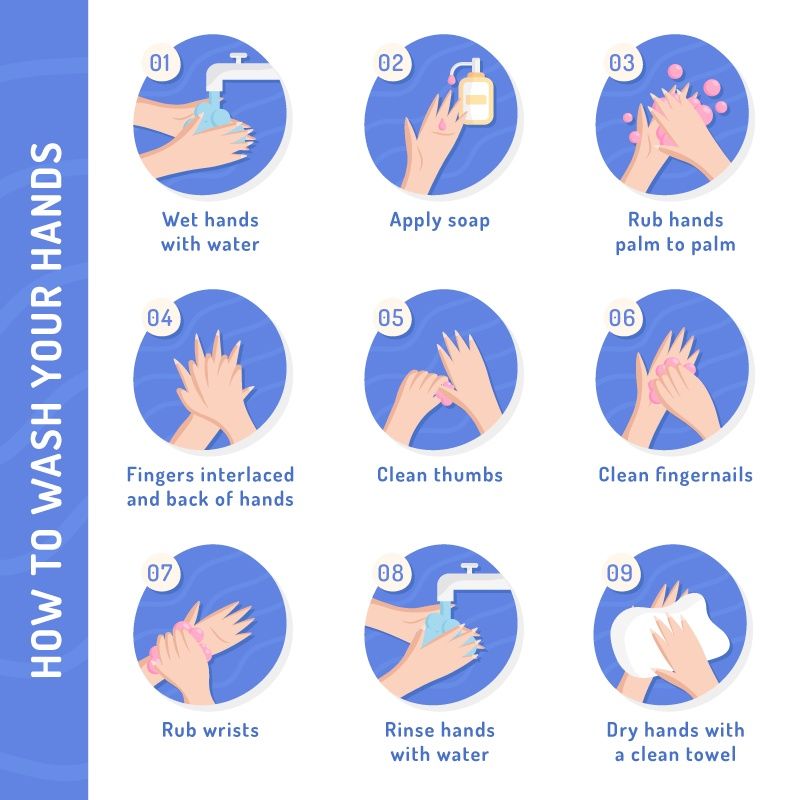 HOW TO WASH YOUR HANDS

01
Wet hands with water

02
Apply soap

03
Rub hands palm to palm

04
Fingers interlaced and back of hands

05
Clean thumbs

06
Clean fingernails

07
Rub wrists

08
Rinse hands with water

09
Dry hands with a clean towel