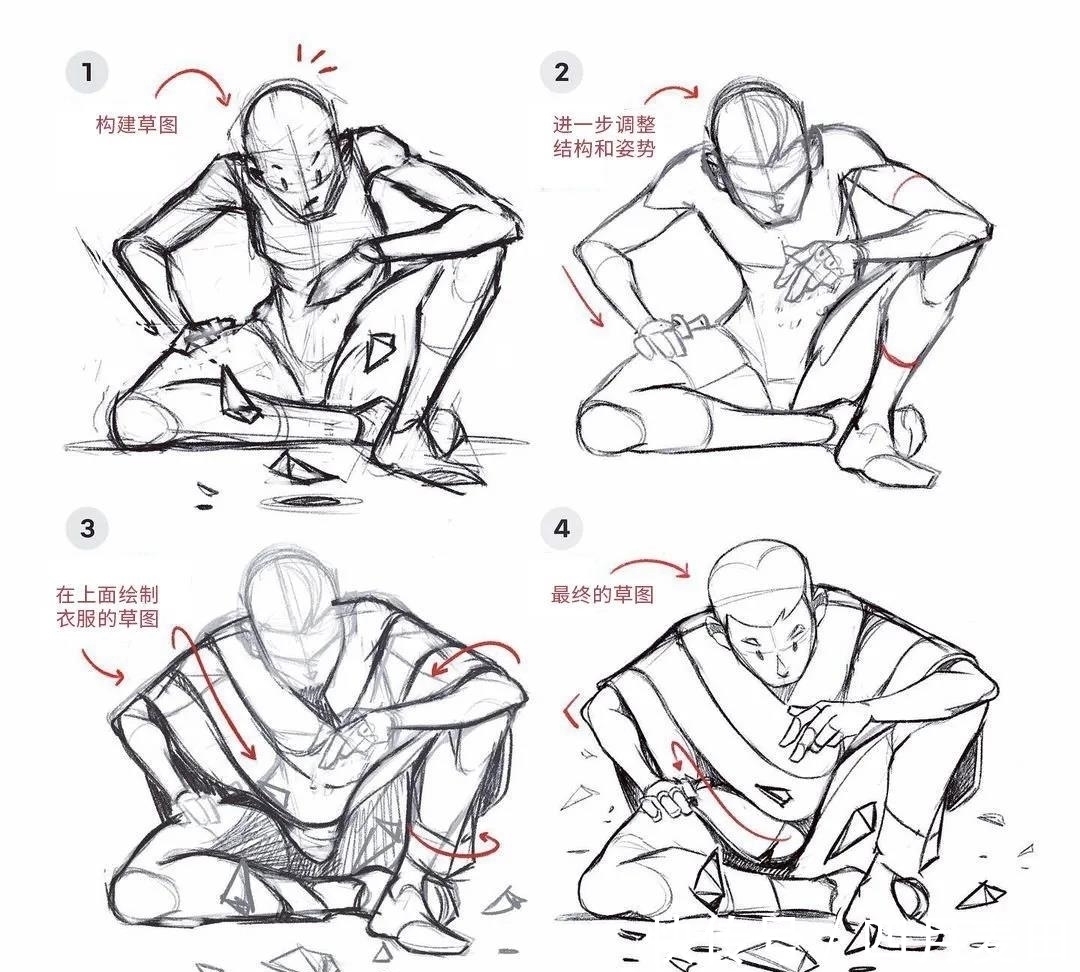 1

构建草图

2

进一步调整结构和姿势

3

在上面绘制衣服的草图

4

最终的草图