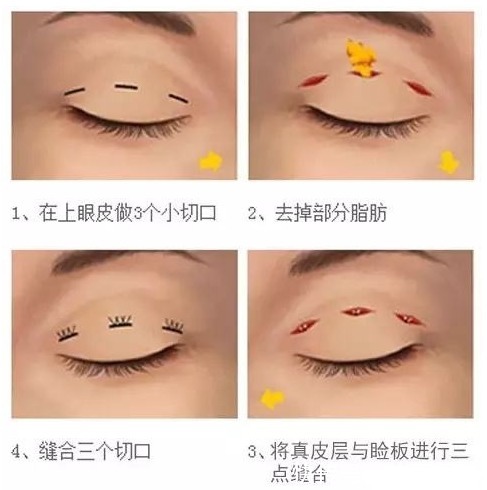 1、在上眼皮做3个小切口

2、去掉部分脂肪

4、缝合三个切口

3、将真皮层与睑板进行三点缝合