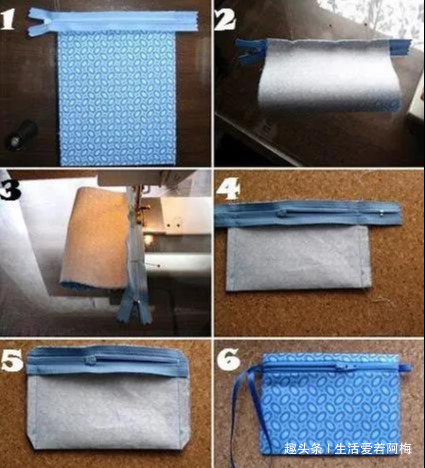 1
2
3
4
5
6
趣头条 | 生活爱若阿梅