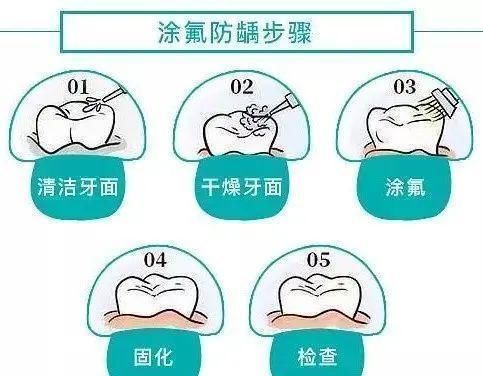 涂氟防龋步骤

01
清洁牙面

02
干燥牙面

03
涂氟

04
固化

05
检查