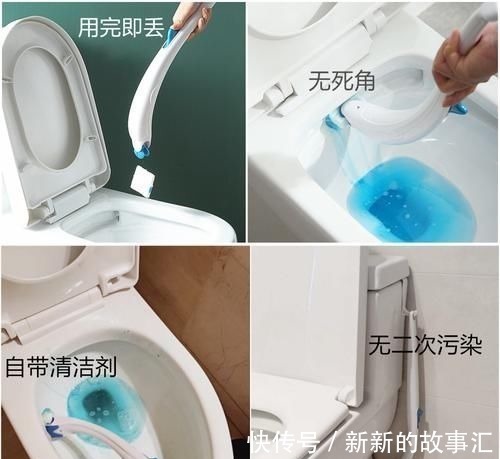 用完即丢

无死角

自带清洁剂

无二次污染

快传号 / 新新的故事汇