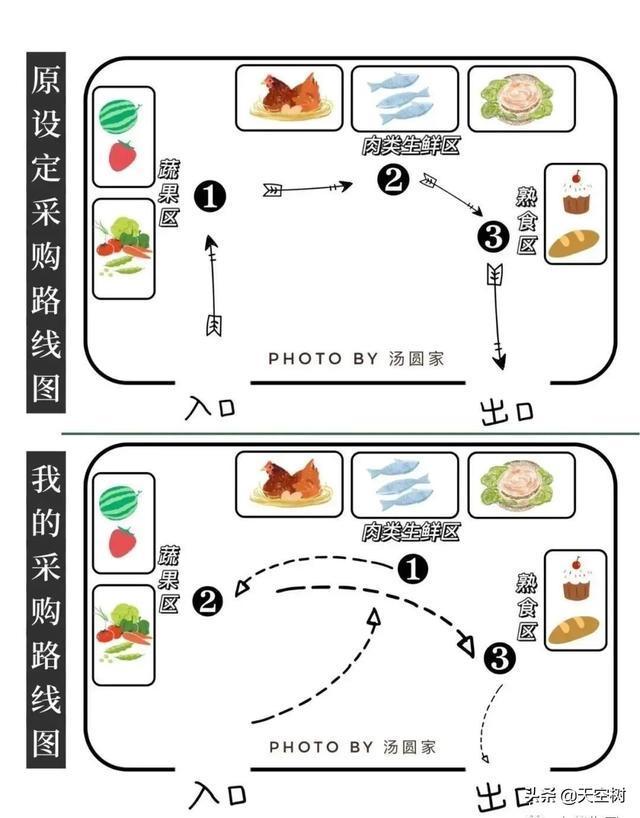 原设定采购路线图

肉类生鲜区

蔬果区

❶

❷

❸

熟食区

PHOTO BY 汤圆家

入口

出口

我的采购路线图

肉类生鲜区

蔬果区

❶

❷

❸

熟食区

PHOTO BY 汤圆家

入口

出口

头条 @天空树