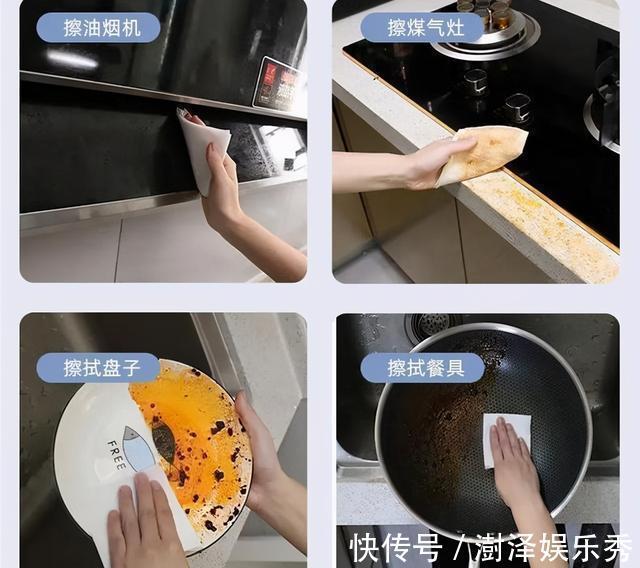 擦油烟机

擦煤气灶

擦拭盘子

FREE

擦拭餐具

快传号 / 澍泽娱乐秀