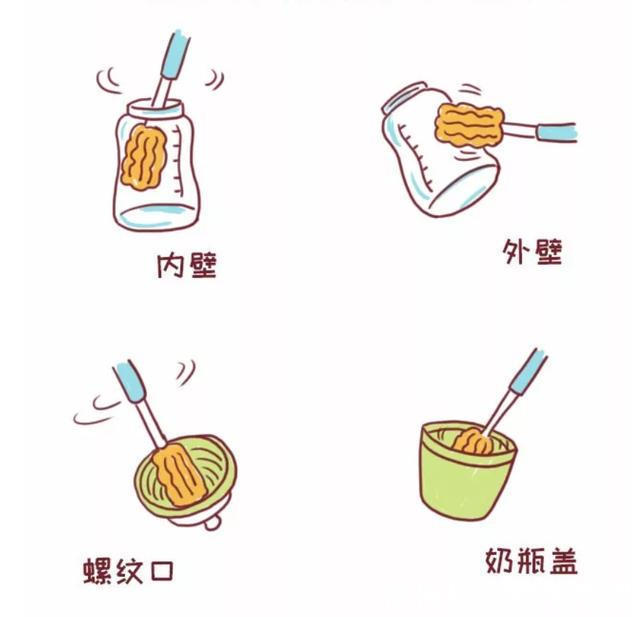 内壁

外壁

螺纹口

奶瓶盖