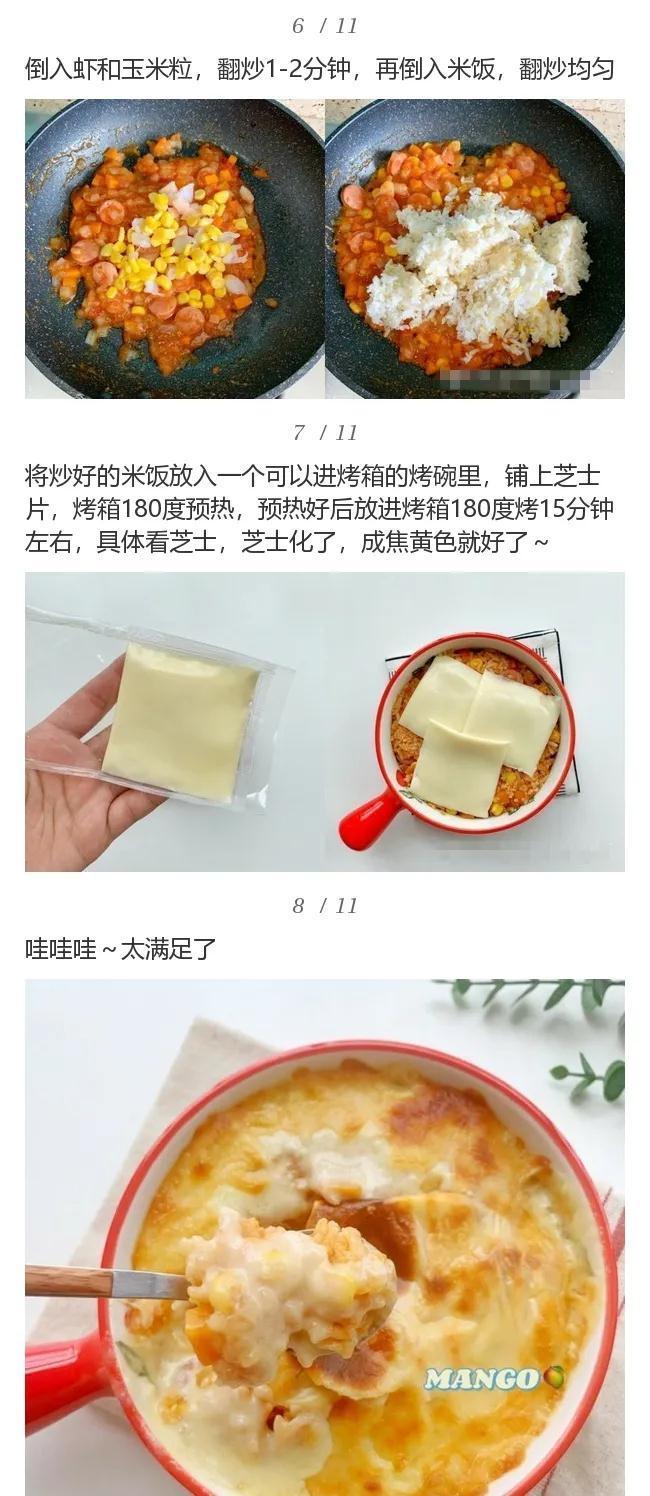 6 / 11

倒入虾和玉米粒，翻炒1-2分钟，再倒入米饭，翻炒均匀

7 / 11

将炒好的米饭放入一个可以进烤箱的烤碗里，铺上芝士片，烤箱180度预热，预热好后放进烤箱180度烤15分钟左右，具体看芝士，芝士化了，成焦黄色就好了～

8 / 11

哇哇哇～太满足了

MANGO