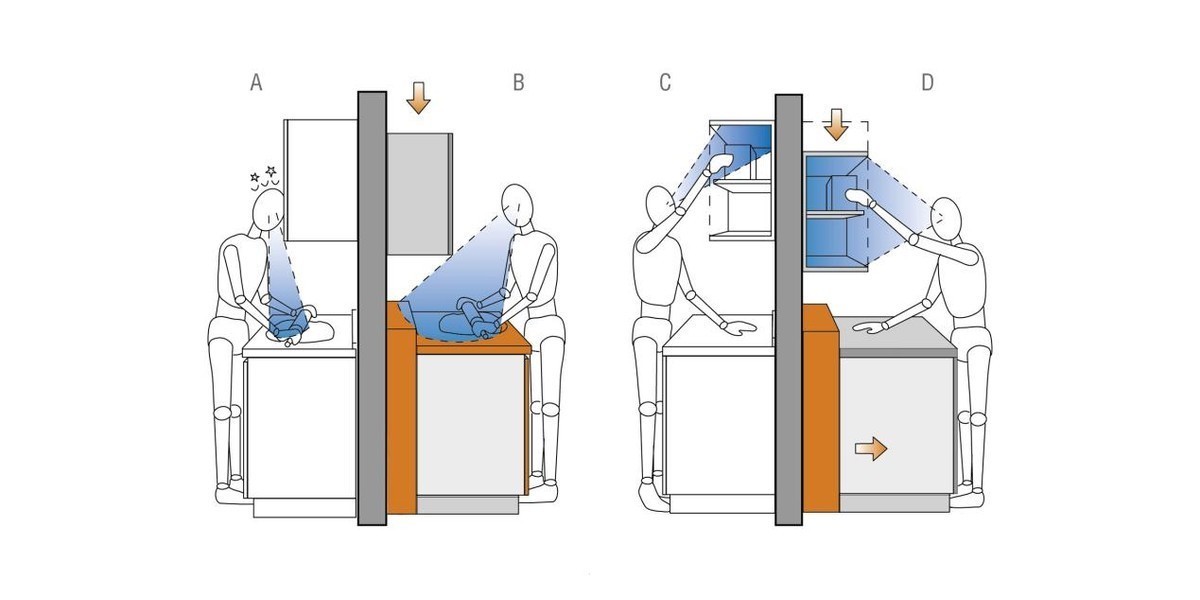 A B C D