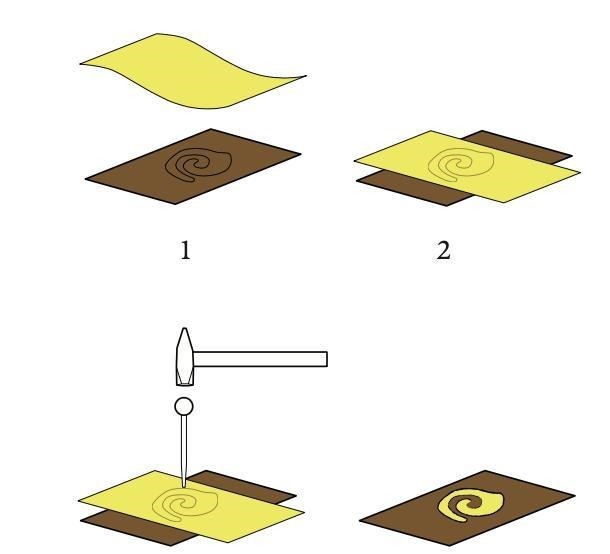 1

2