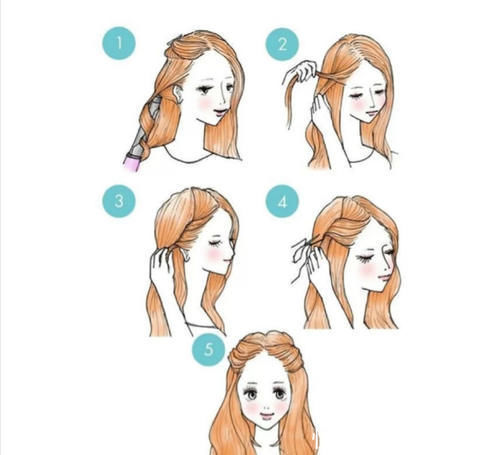 1

2

3

4

5