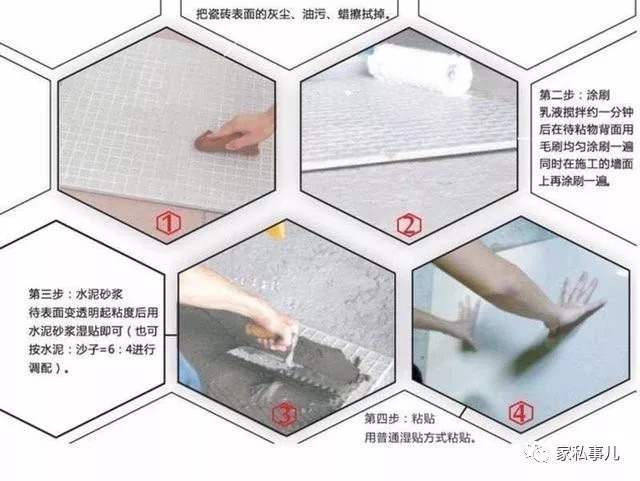 把瓷砖表面的灰尘、油污、蜡擦拭掉。

1

2

第二步：涂刷
乳液搅拌约一分钟后在待粘物背面用毛刷均匀涂刷一遍同时在施工的墙面上再涂刷一遍。

第三步：水泥砂浆
待表面变透明起粘度后用水泥砂浆湿贴即可（也可按水泥：沙子=6：4进行调配）。

3

4

第四步：粘贴
用普通湿贴方式粘贴。

家私事儿