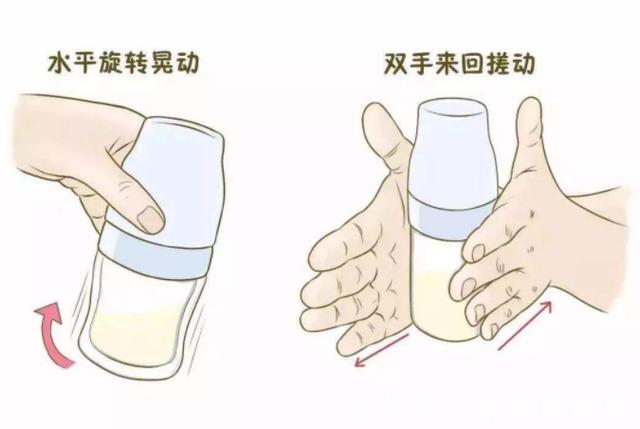 水平旋转晃动

双手来回搓动