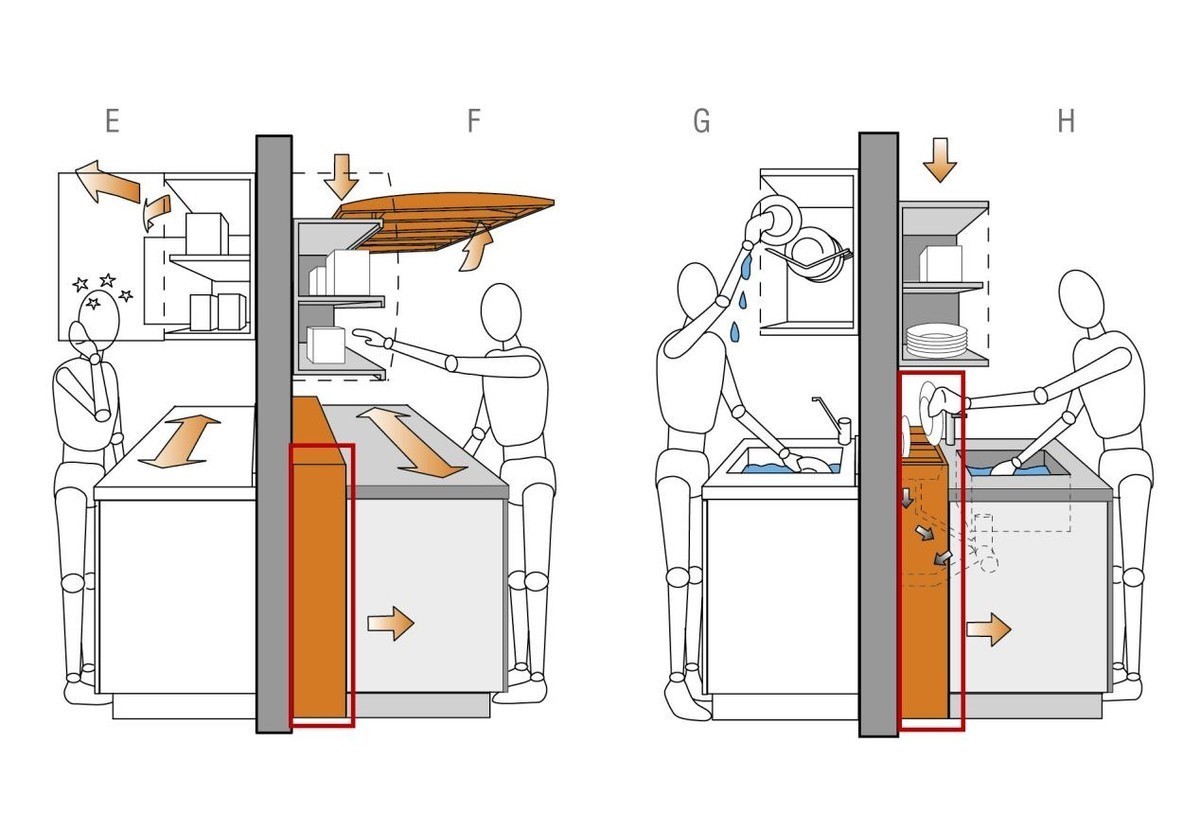 E

F

G

H