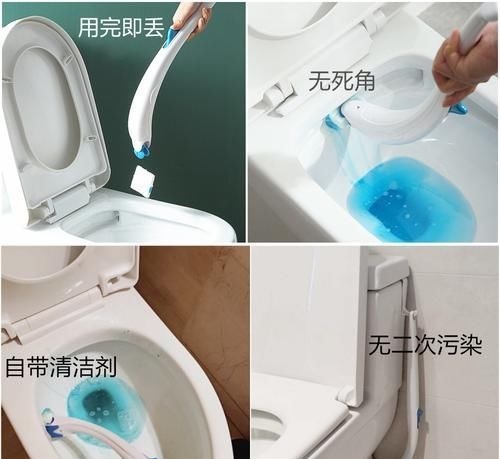 用完即丢

无死角

自带清洁剂

无二次污染